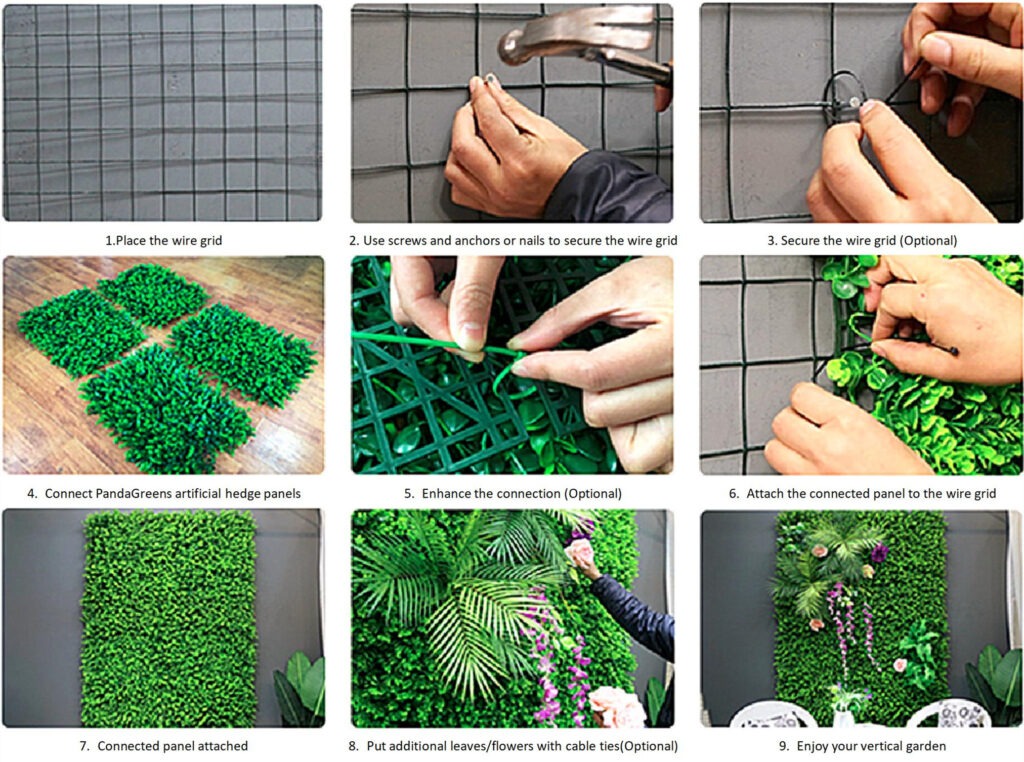 1.Place the wire grid

2. Use screws and anchors or nails to secure the wire grid

3. Secure the wire grid (Optional)

4. Connect PandaGreens artificial hedge panels

5. Enhance the connection (Optional)

6. Attach the connected panel to the wire grid

7. Connected panel attached

8. Put additional leaves/flowers with cable ties(Optional)

9. Enjoy your vertical garden